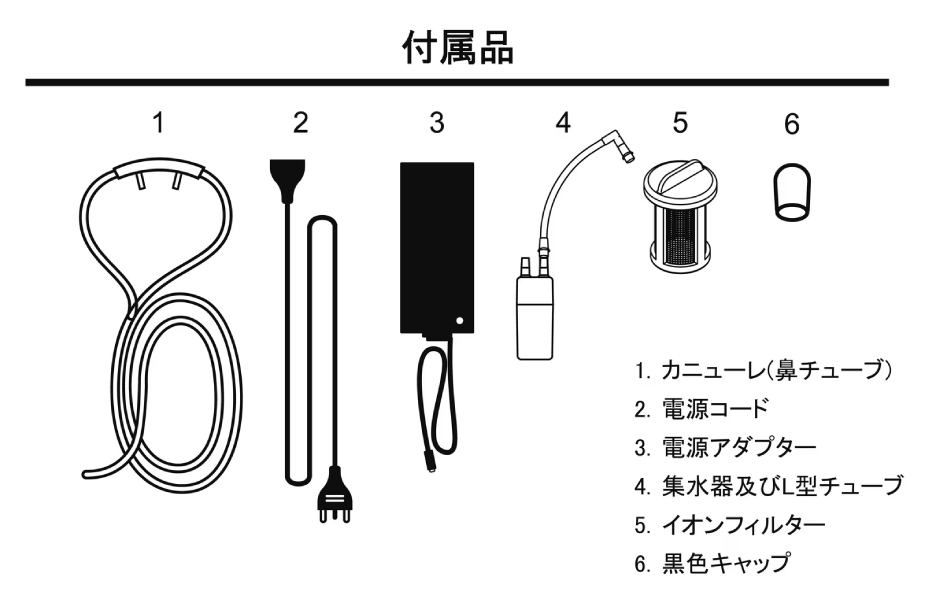 付属品

1 2 3 4 5 6

1. カニューレ(鼻チューブ)
2. 電源コード
3. 電源アダプター
4. 集水器及びL型チューブ
5. イオンフィルター
6. 黒色キャップ